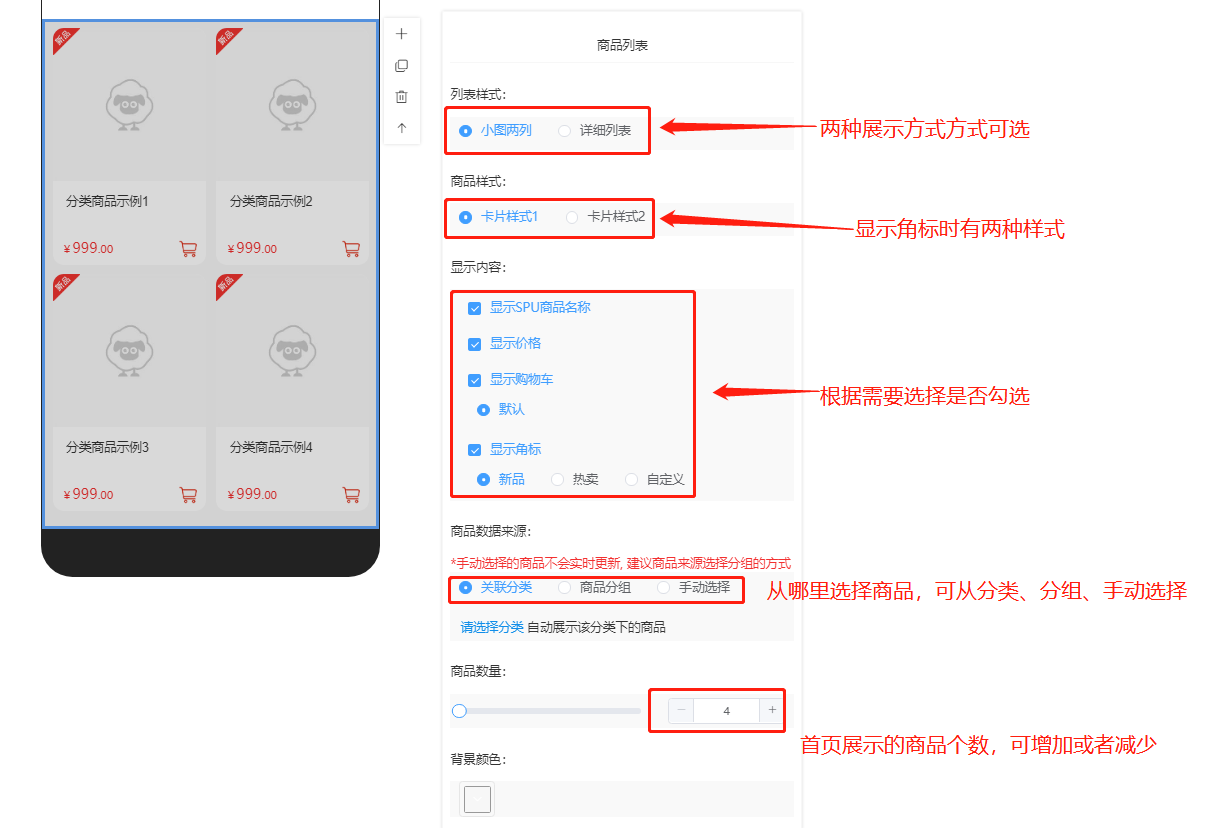 新品

新品

分类商品示例1

¥999.00

分类商品示例2

¥999.00

新品

新品

分类商品示例3

¥999.00

分类商品示例4

¥999.00

商品列表

列表样式:

小图两列 详细列表

两种展示方式方式可选

商品样式:

卡片样式1 卡片样式2

显示角标时有两种样式

显示内容:

显示SPU商品名称

显示价格

显示购物车

默认

显示角标

新品 热卖 自定义

根据需要选择是否勾选

商品数据来源:

*手动选择的商品不会实时更新, 建议商品来源选择分组的方式

关联分类 商品分组 手动选择

从哪里选择商品，可从分类、分组、手动选择

请选择分类 自动展示该分类下的商品

商品数量:

− 4 +

首页展示的商品个数，可增加或者减少

背景颜色: